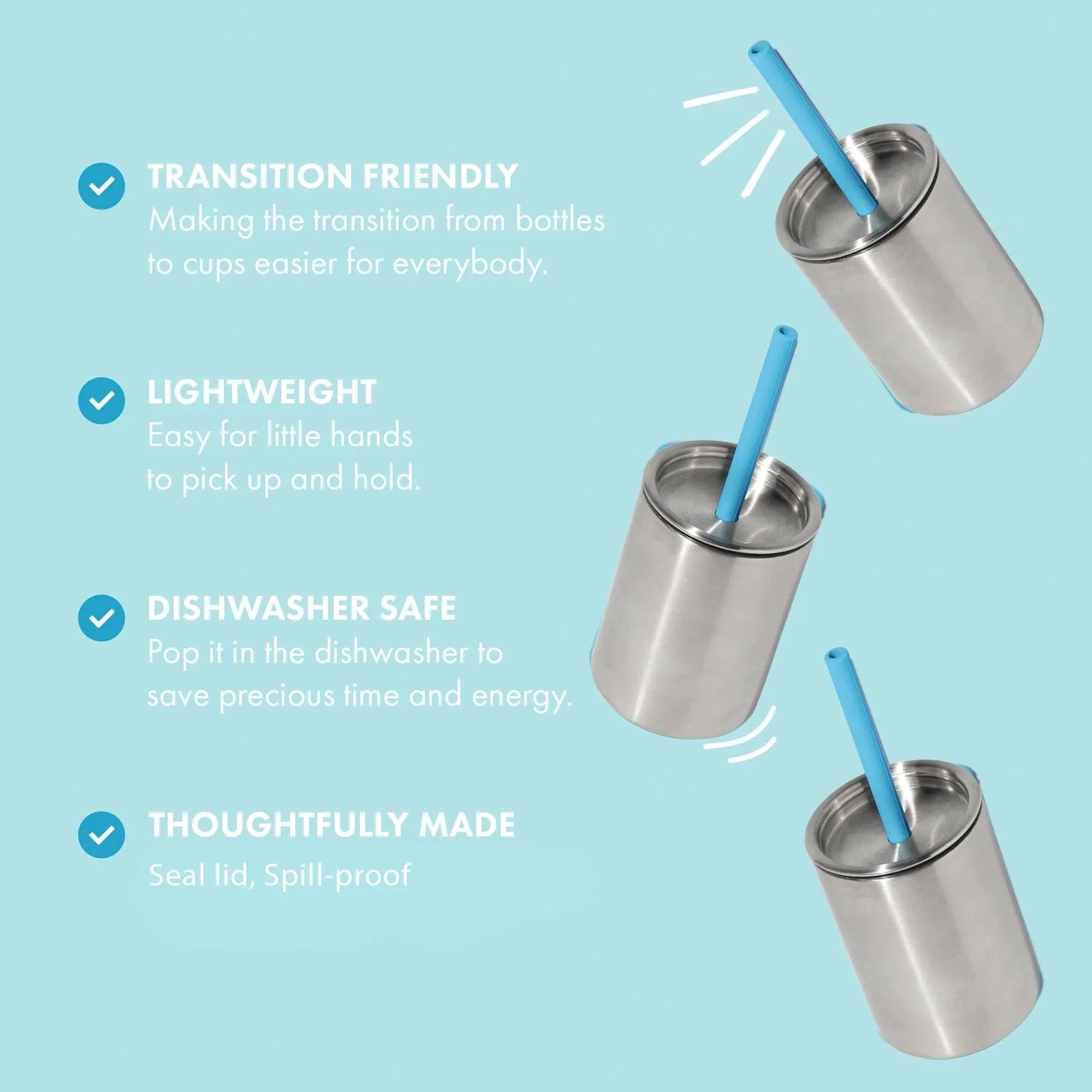 TRANSITION FRIENDLY
Making the transition from bottles to cups easier for everybody.

LIGHTWEIGHT
Easy for little hands to pick up and hold.

DISHWASHER SAFE
Pop it in the dishwasher to save precious time and energy.

THOUGHTFULLY MADE
Seal lid, Spill-proof