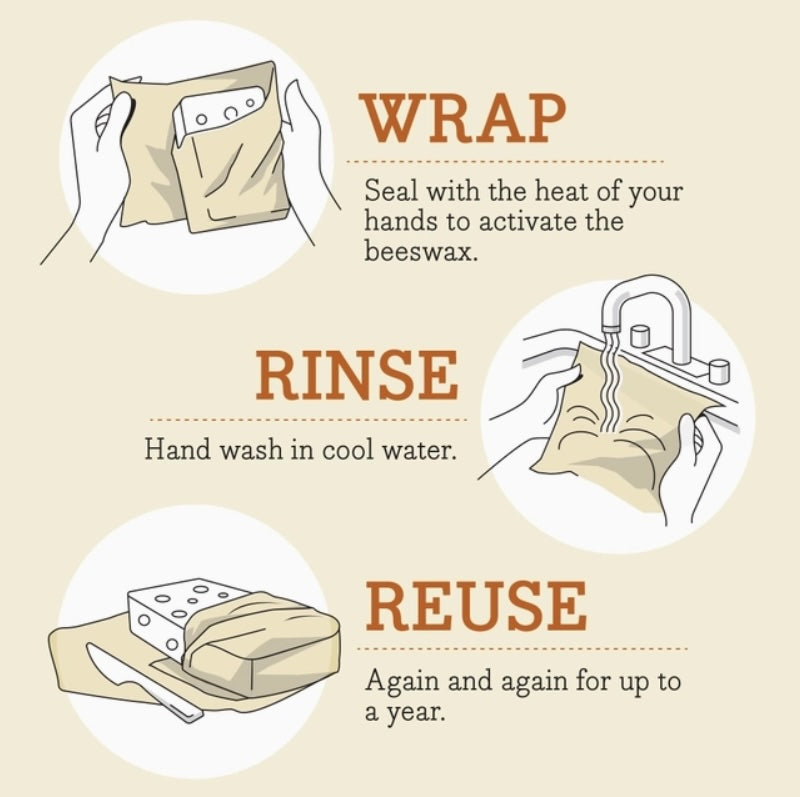 WRAP

Seal with the heat of your hands to activate the beeswax.

RINSE

Hand wash in cool water.

REUSE

Again and again for up to a year.