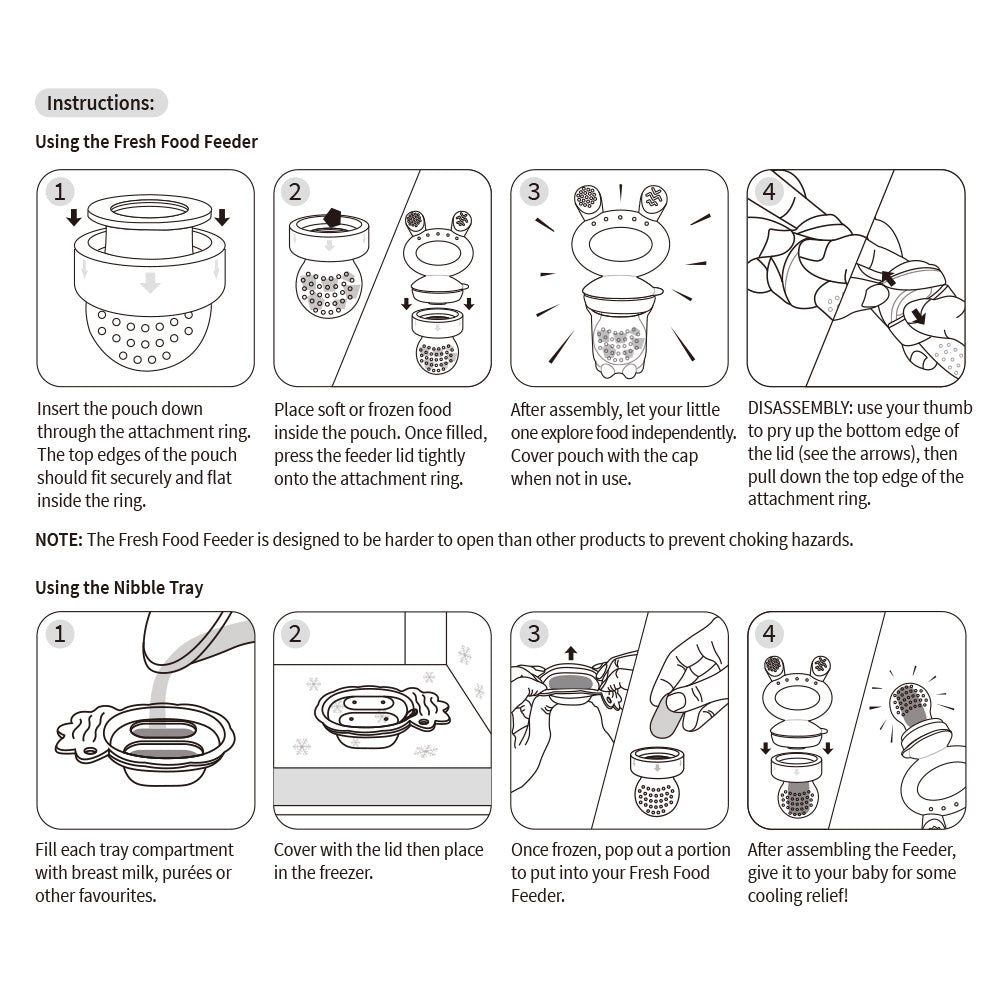 Instructions:

Using the Fresh Food Feeder

1

Insert the pouch down through the attachment ring. The top edges of the pouch should fit securely and flat inside the ring.

2

Place soft or frozen food inside the pouch. Once filled, press the feeder lid tightly onto the attachment ring.

3

After assembly, let your little one explore food independently. Cover pouch with the cap when not in use.

4

DISASSEMBLY: use your thumb to pry up the bottom edge of the lid (see the arrows), then pull down the top edge of the attachment ring.

NOTE: The Fresh Food Feeder is designed to be harder to open than other products to prevent choking hazards.

Using the Nibble Tray

1

Fill each tray compartment with breast milk, purées or other favourites.

2

Cover with the lid then place in the freezer.

3

Once frozen, pop out a portion to put into your Fresh Food Feeder.

4

After assembling the Feeder, give it to your baby for some cooling relief!